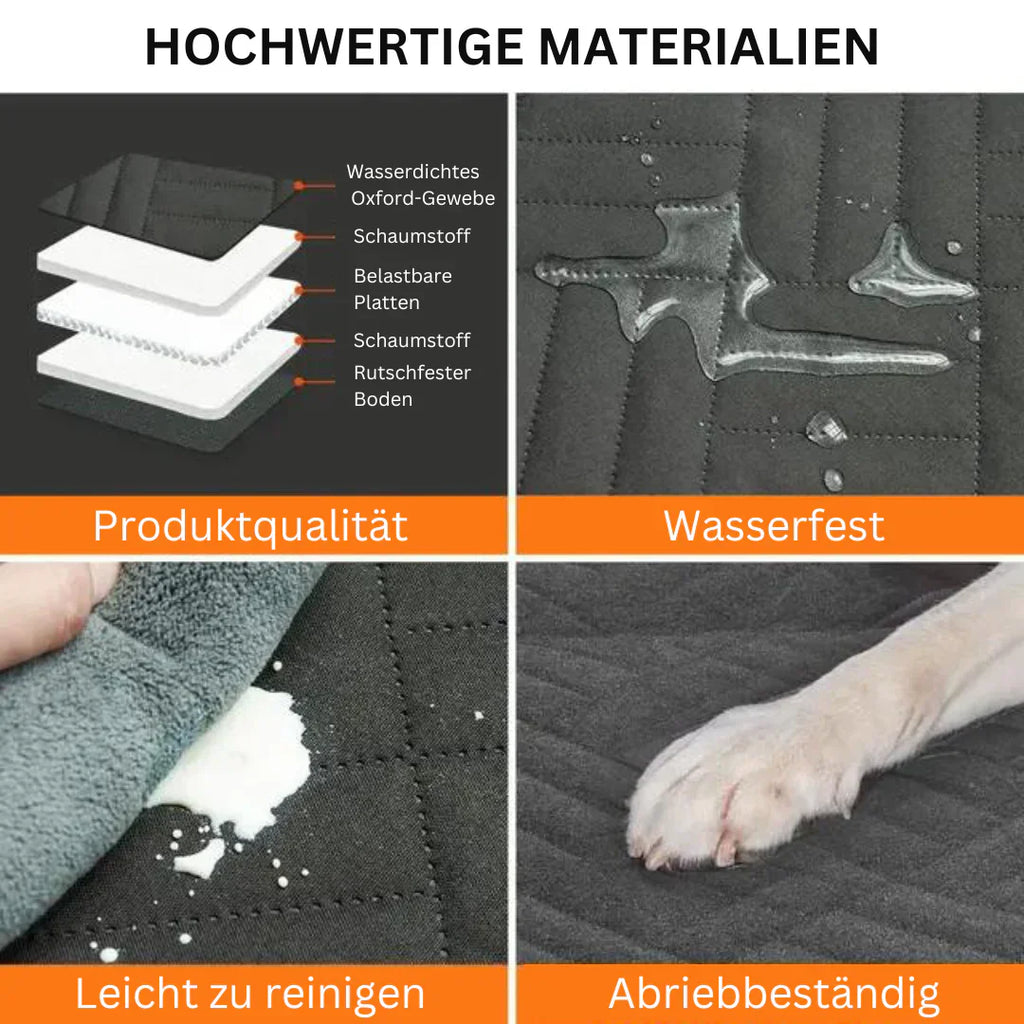 HOCHWERTIGE MATERIALIEN

Wasserdichtes Oxford-Gewebe

Schaumstoff

Belastbare Platten

Schaumstoff

Rutschfester Boden

Produktqualität

Wasserfest

Leicht zu reinigen

Abriebbeständig